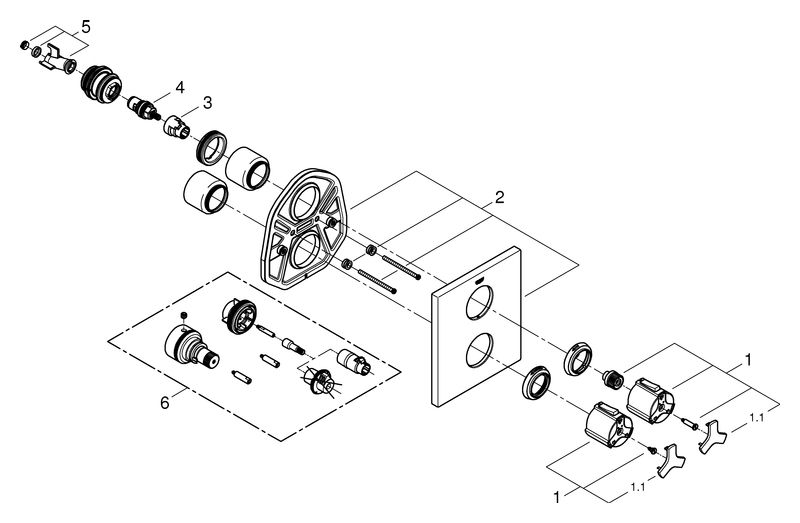 5
4
3
2
6
1
1.1
1
1.1