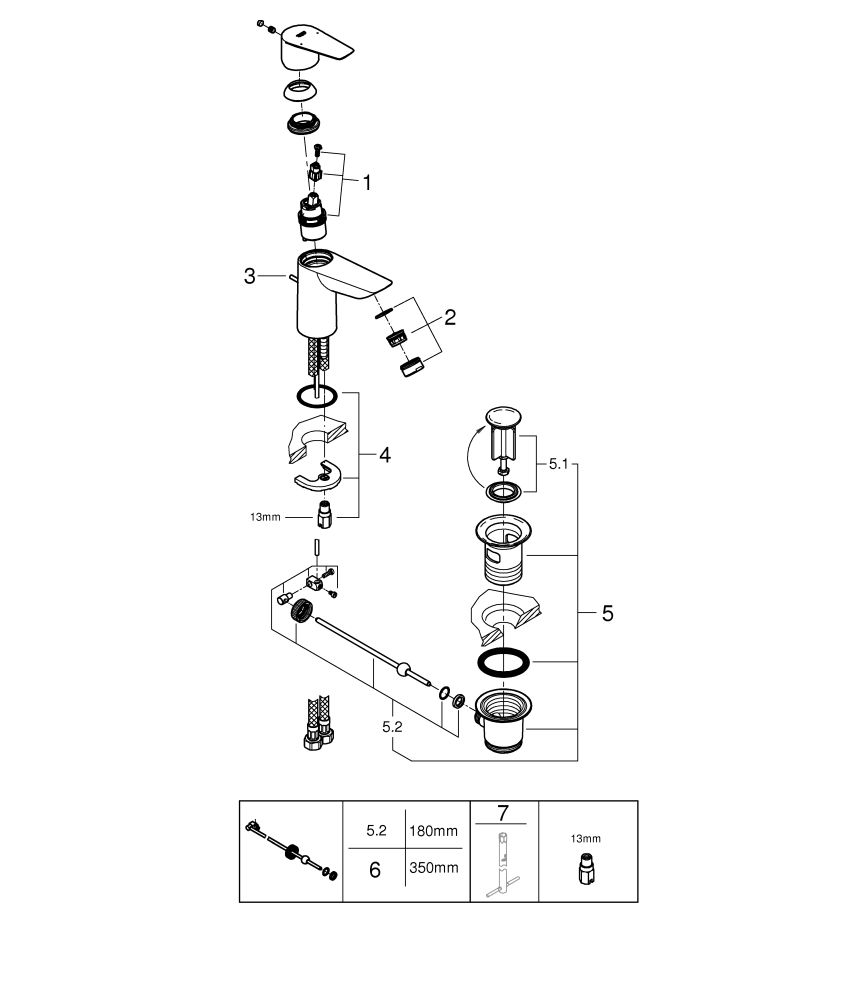 1

3

2

4

13mm

5.1

5

5.2

| | 5.2 | 180mm | 7 | 13mm |
|---|---|---|---|---|
| | 6 | 350mm | | |