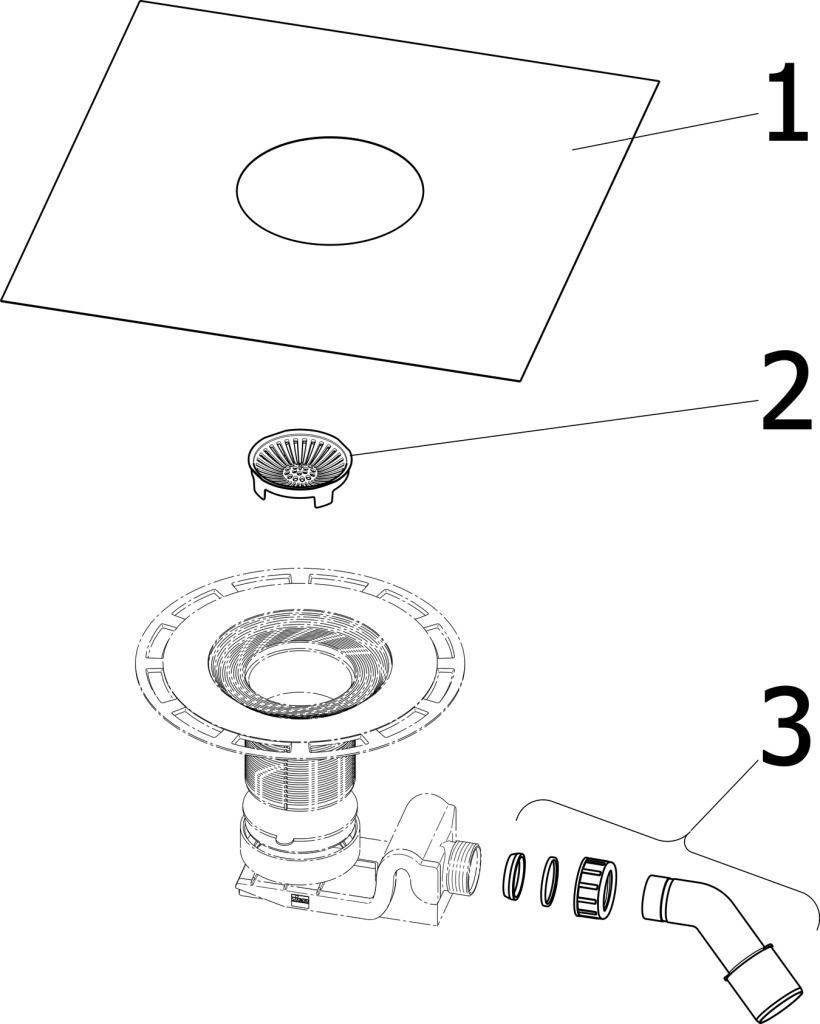 1

2

3