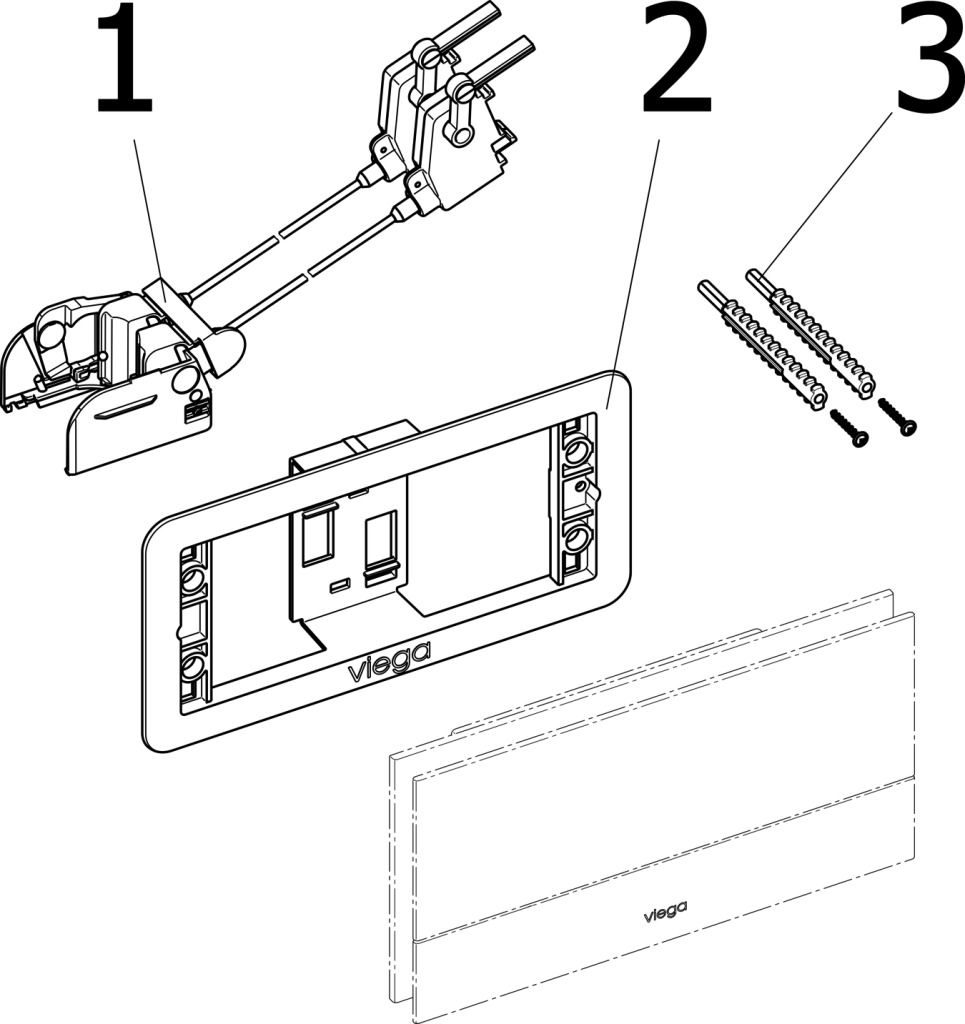 1
2
3
viega
viega