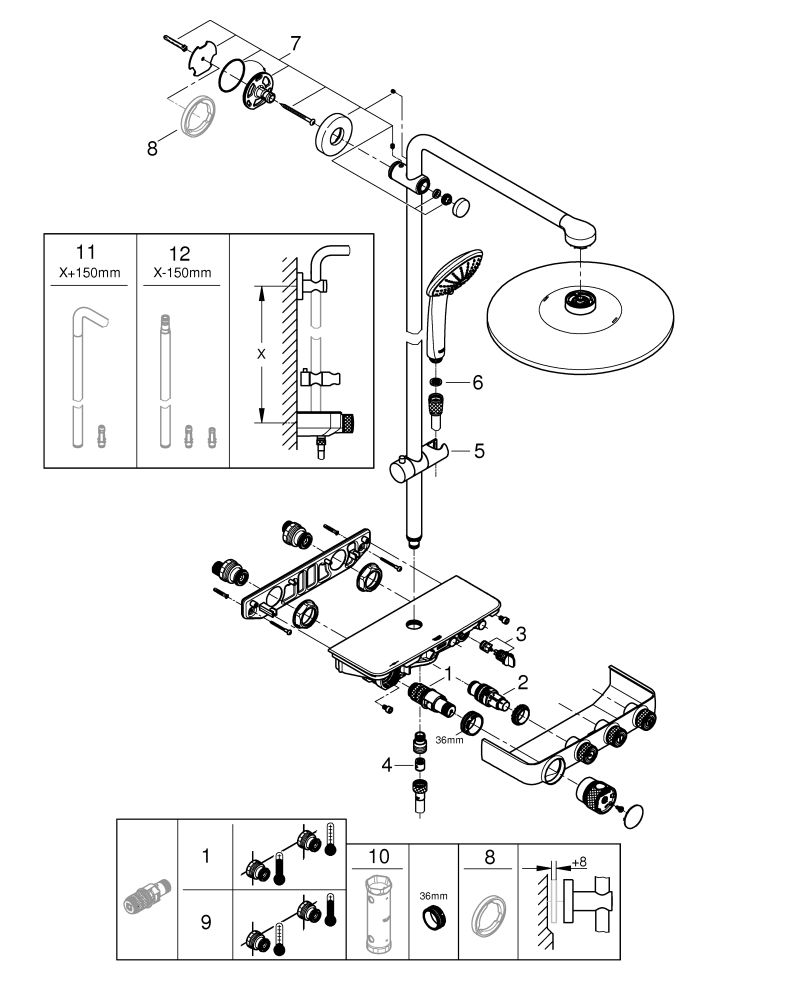 7
8
11
X+150mm
12
X-150mm
X
6
5
3
1
2
36mm
4
1
9
10
36mm
8
+8