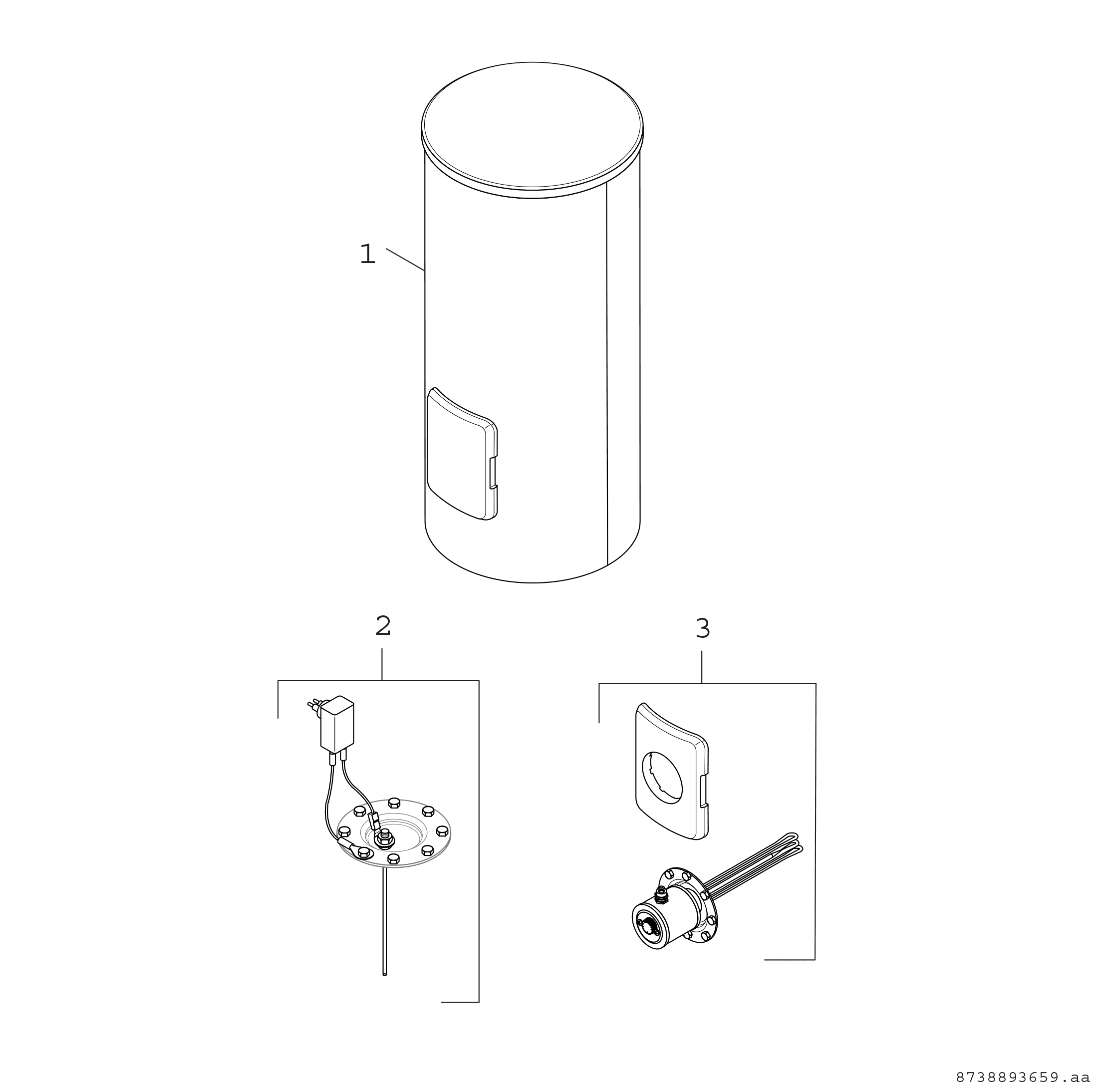 1

2

3

8738893659.aa