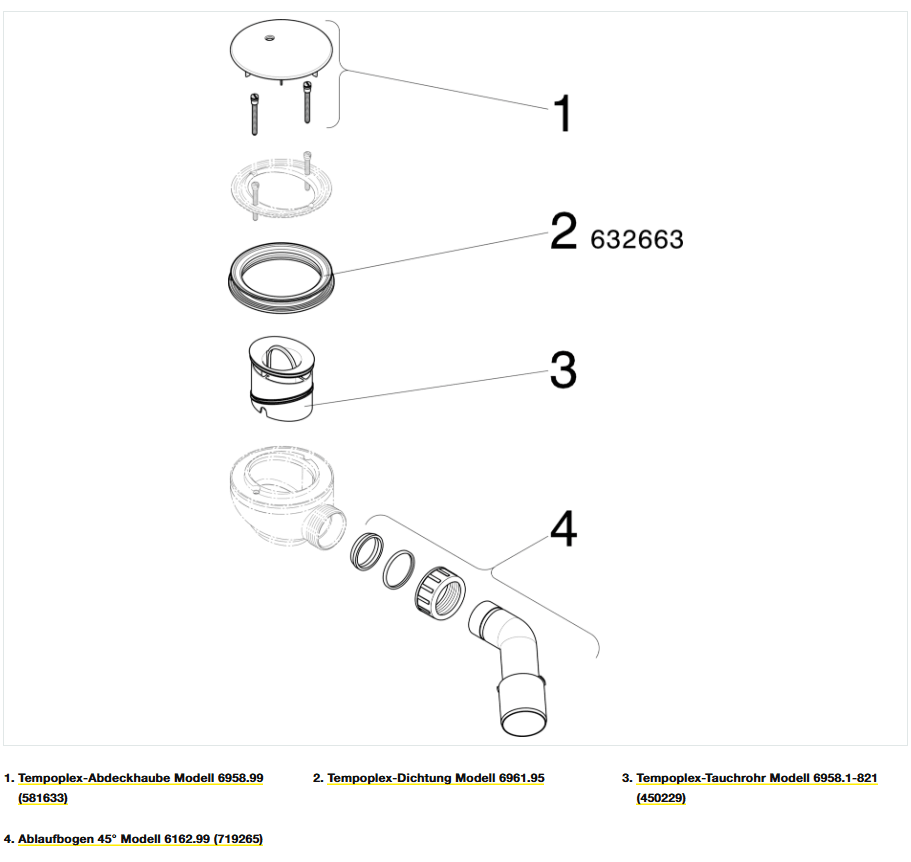 1

2 632663

3

4

1. Tempoplex-Abdeckhaube Modell 6958.99 (581633)

2. Tempoplex-Dichtung Modell 6961.95

3. Tempoplex-Tauchrohr Modell 6958.1-821 (450229)

4. Ablaufbogen 45° Modell 6162.99 (719265)